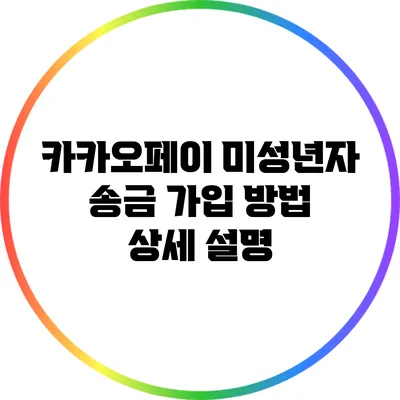 카카오페이 미성년자 송금 가입 방법 상세 설명