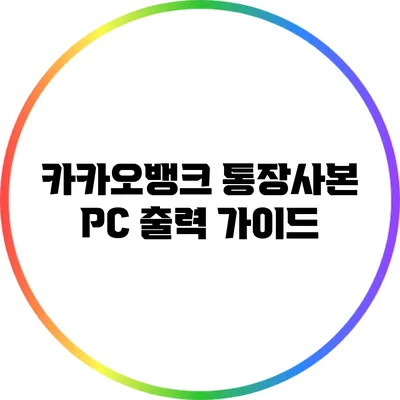 카카오뱅크 통장사본
PC 출력 가이드