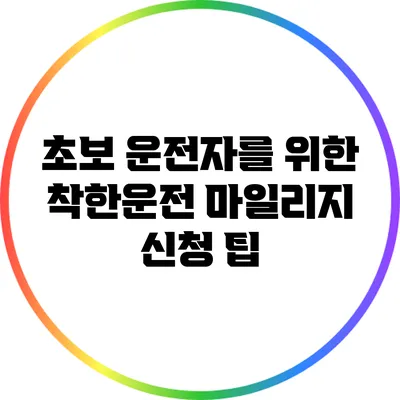 초보 운전자를 위한 착한운전 마일리지 신청 팁