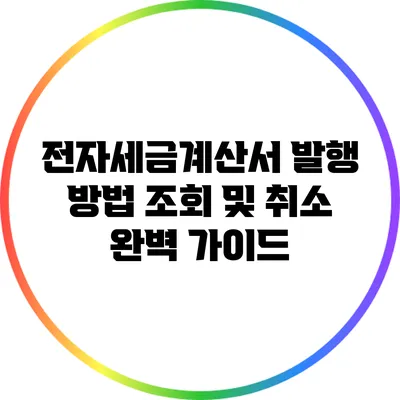 전자세금계산서 발행 방법 조회 및 취소 완벽 가이드