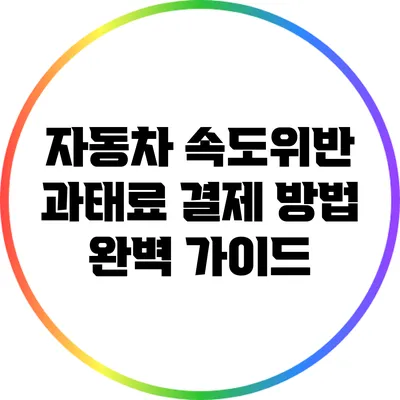 자동차 속도위반 과태료 결제 방법 완벽 가이드