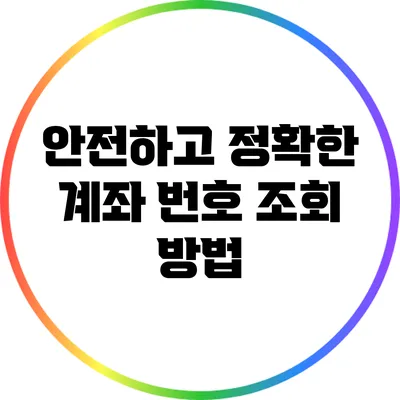 안전하고 정확한 계좌 번호 조회 방법