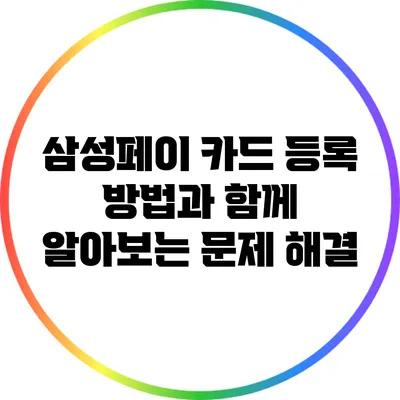 삼성페이 카드 등록 방법과 함께 알아보는 문제 해결