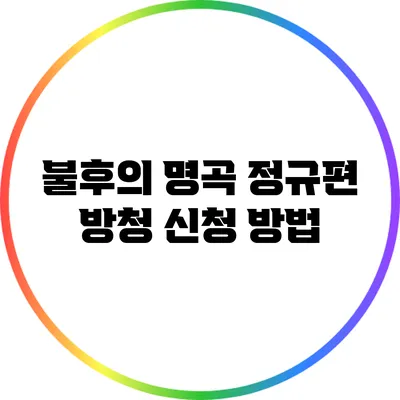 불후의 명곡 정규편 방청 신청 방법