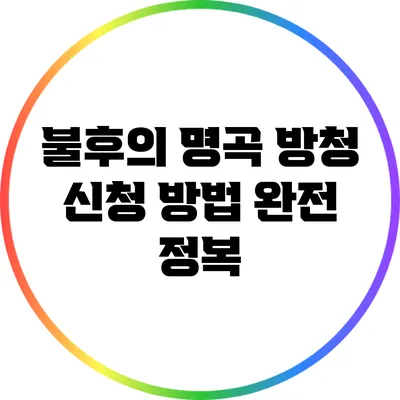 불후의 명곡 방청 신청 방법 완전 정복