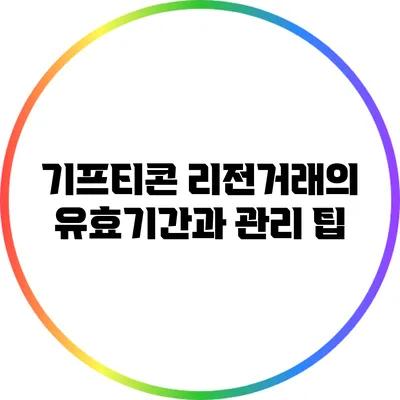 기프티콘 리전거래의
유효기간과 관리 팁