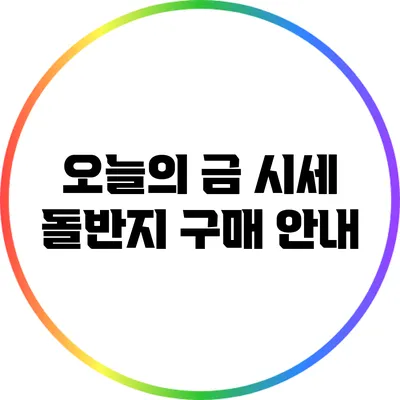 오늘의 금 시세
돌반지 구매 안내