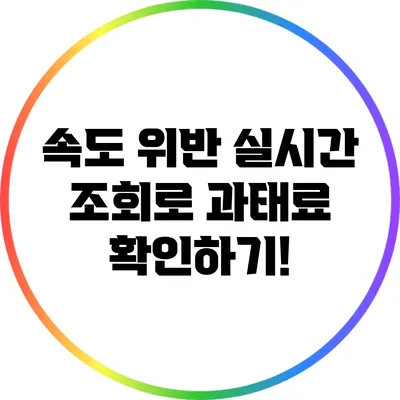 속도 위반 실시간 조회로 과태료 확인하기!