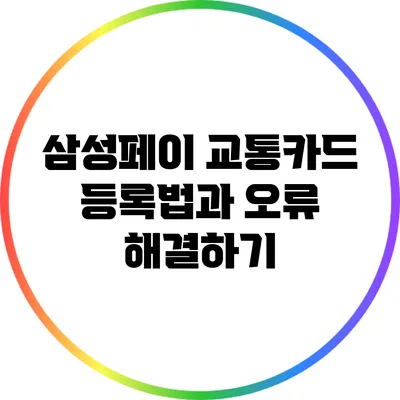 삼성페이 교통카드 등록법과 오류 해결하기