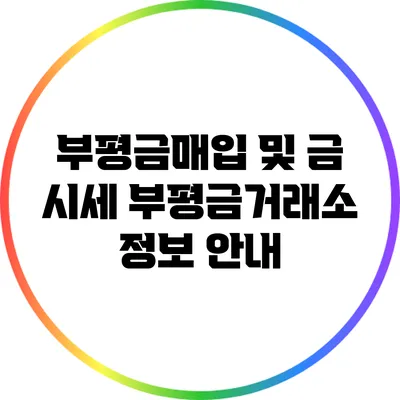 부평금매입 및 금 시세 부평금거래소 정보 안내