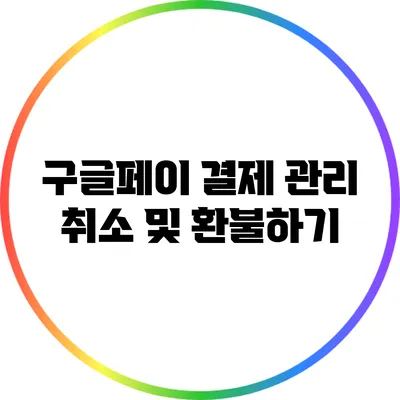 구글페이 결제 관리
취소 및 환불하기