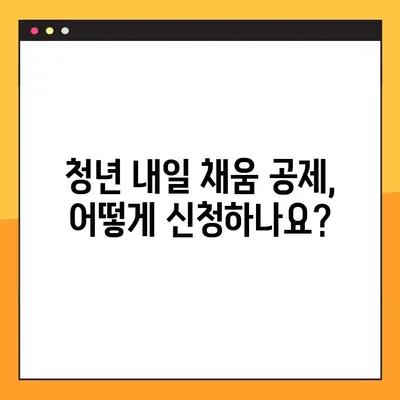 청년 내일 채움 공제,
어떻게 신청하나요?