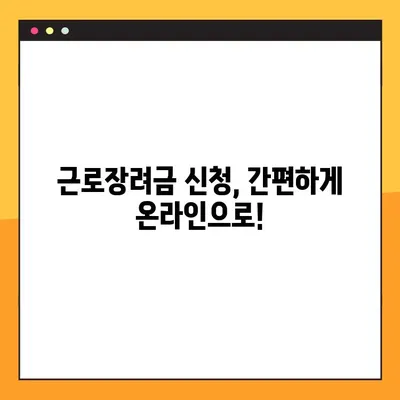 근로장려금 신청, 간편하게 온라인으로!