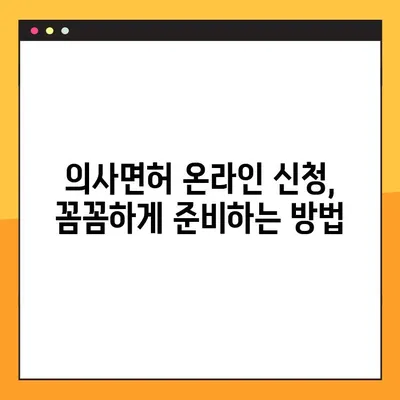 의사면허 온라인 신청,
꼼꼼하게 준비하는 방법