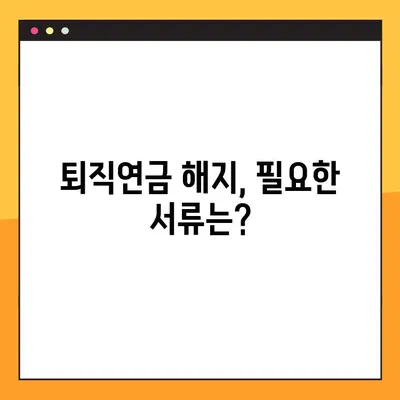 퇴직연금 해지, 필요한 서류는?